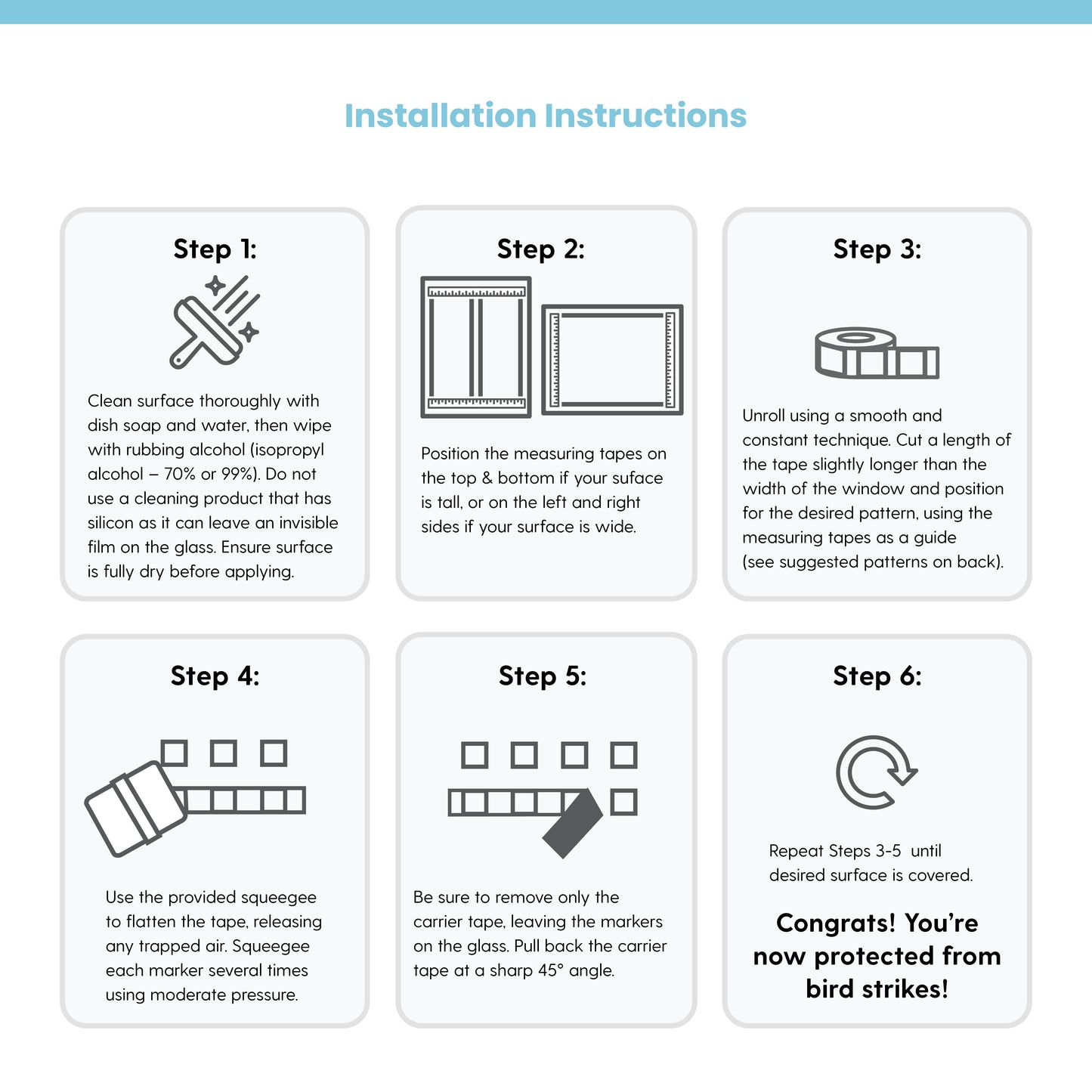 Installation Instructions

Step 1:

Clean surface thoroughly with dish soap and water, then wipe with rubbing alcohol (isopropyl alcohol – 70% or 99%). Do not use a cleaning product that has silicon as it can leave an invisible film on the glass. Ensure surface is fully dry before applying.

Step 2:

Position the measuring tapes on the top & bottom if your suface is tall, or on the left and right sides if your surface is wide.

Step 3:

Unroll using a smooth and constant technique. Cut a length of the tape slightly longer than the width of the window and position for the desired pattern, using the measuring tapes as a guide (see suggested patterns on back).

Step 4:

Use the provided squeegee to flatten the tape, releasing any trapped air. Squeegee each marker several times using moderate pressure.

Step 5:

Be sure to remove only the carrier tape, leaving the markers on the glass. Pull back the carrier tape at a sharp 45° angle.

Step 6:

Repeat Steps 3-5 until desired surface is covered.

Congrats! You're now protected from bird strikes!