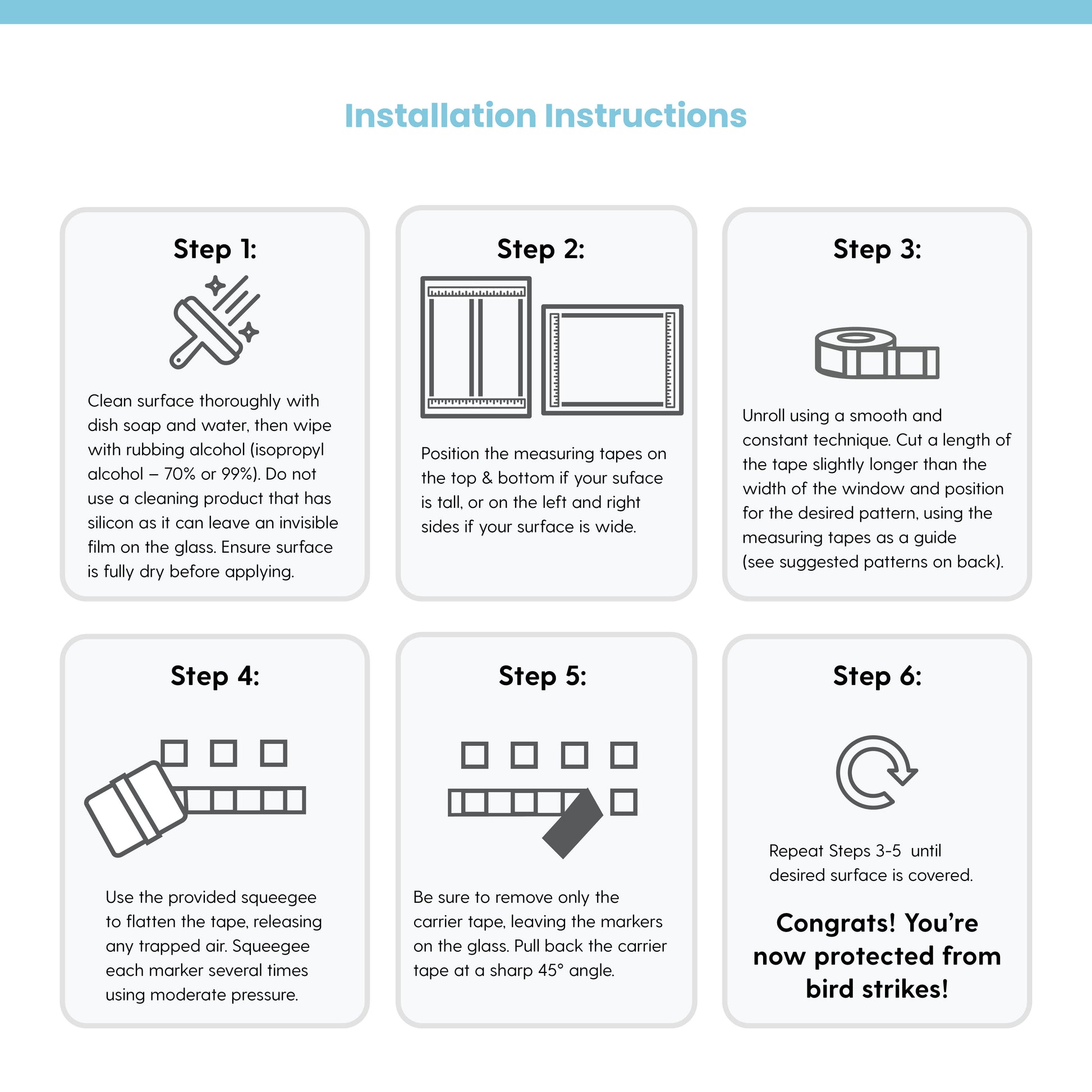 Installation Instructions

Step 1:

Clean surface thoroughly with dish soap and water, then wipe with rubbing alcohol (isopropyl alcohol – 70% or 99%). Do not use a cleaning product that has silicon as it can leave an invisible film on the glass. Ensure surface is fully dry before applying.

Step 2:

Position the measuring tapes on the top & bottom if your suface is tall, or on the left and right sides if your surface is wide.

Step 3:

Unroll using a smooth and constant technique. Cut a length of the tape slightly longer than the width of the window and position for the desired pattern, using the measuring tapes as a guide (see suggested patterns on back).

Step 4:

Use the provided squeegee to flatten the tape, releasing any trapped air. Squeegee each marker several times using moderate pressure.

Step 5:

Be sure to remove only the carrier tape, leaving the markers on the glass. Pull back the carrier tape at a sharp 45° angle.

Step 6:

Repeat Steps 3-5 until desired surface is covered.

Congrats! You're now protected from bird strikes!