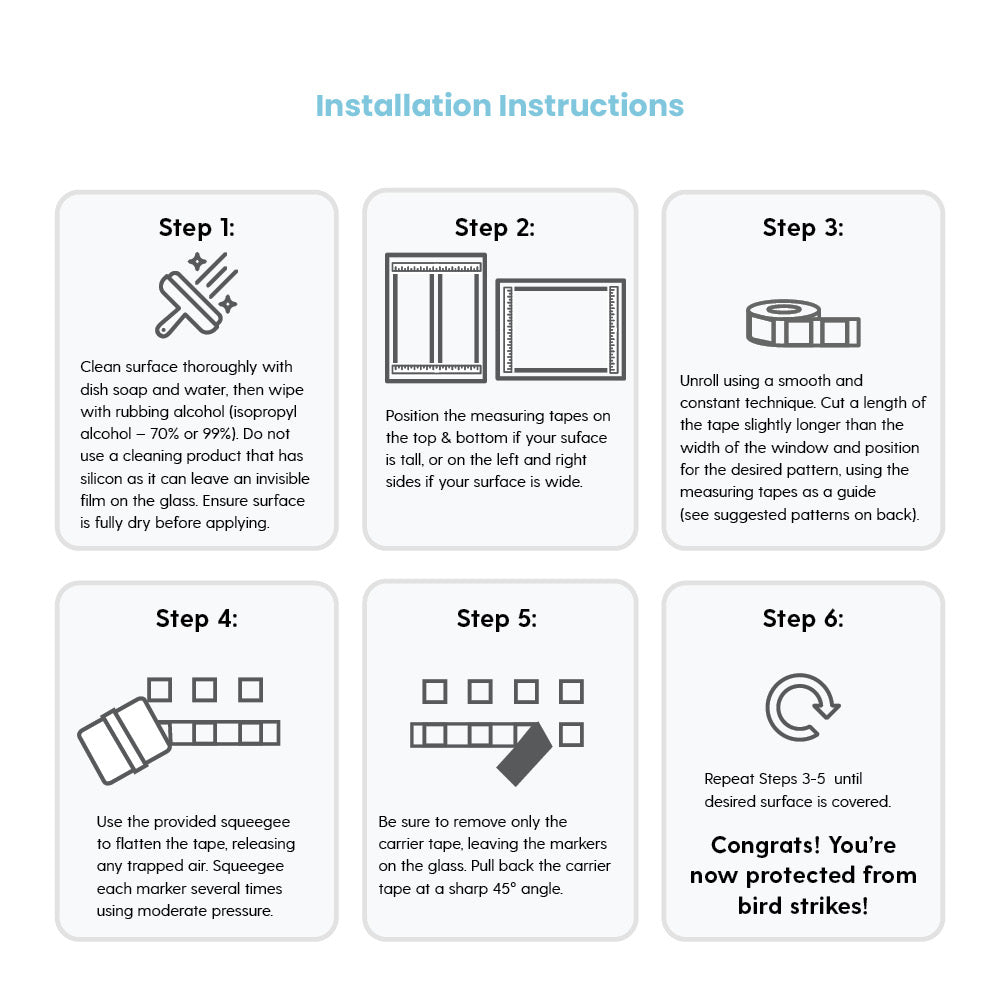 Installation Instructions

Step 1:

Clean surface thoroughly with dish soap and water, then wipe with rubbing alcohol (isopropyl alcohol – 70% or 99%). Do not use a cleaning product that has silicon as it can leave an invisible film on the glass. Ensure surface is fully dry before applying.

Step 2:

Position the measuring tapes on the top & bottom if your suface is tall, or on the left and right sides if your surface is wide.

Step 3:

Unroll using a smooth and constant technique. Cut a length of the tape slightly longer than the width of the window and position for the desired pattern, using the measuring tapes as a guide (see suggested patterns on back).

Step 4:

Use the provided squeegee to flatten the tape, releasing any trapped air. Squeegee each marker several times using moderate pressure.

Step 5:

Be sure to remove only the carrier tape, leaving the markers on the glass. Pull back the carrier tape at a sharp 45° angle.

Step 6:

Repeat Steps 3-5 until desired surface is covered.

Congrats! You're now protected from bird strikes!